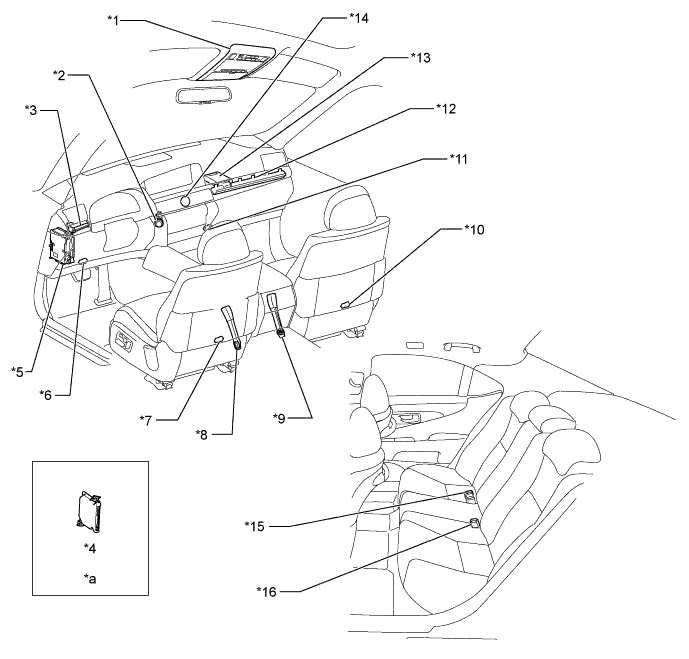 *1
*14
*13
*2
*12
*3
*11
*10
*5
*6
*7
*8
*9
*4
*a
*15
*16