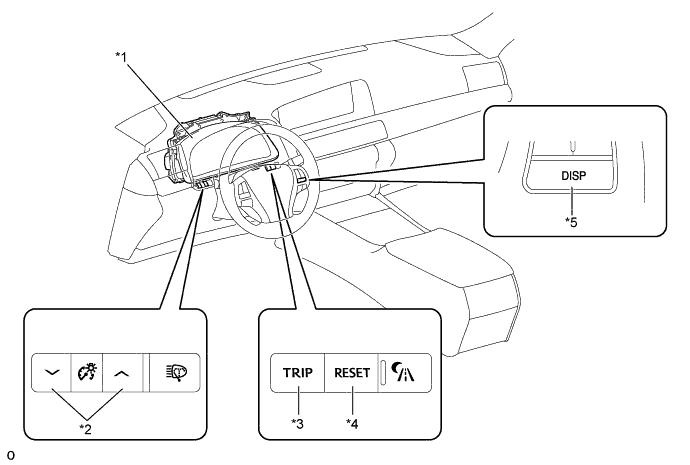 *1

DISP

*5

*2

TRIP RESET

*3 *4

o