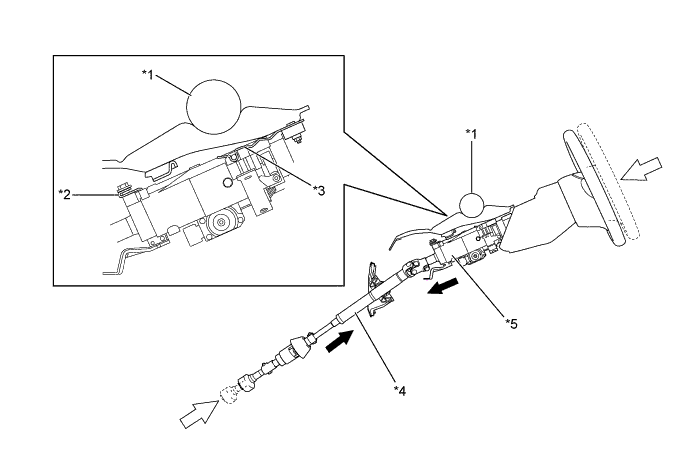 *1
*2
*3
*1
*5
*4