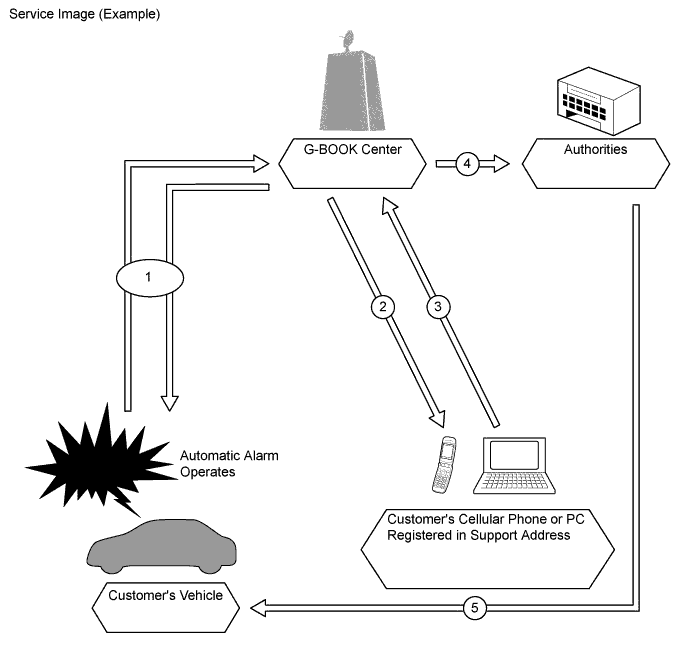 Service Image (Example)

G-BOOK Center

4

Authorities

1

2

3

Automatic Alarm Operates

Customer's Cellular Phone or PC Registered in Support Address

Customer's Vehicle

5