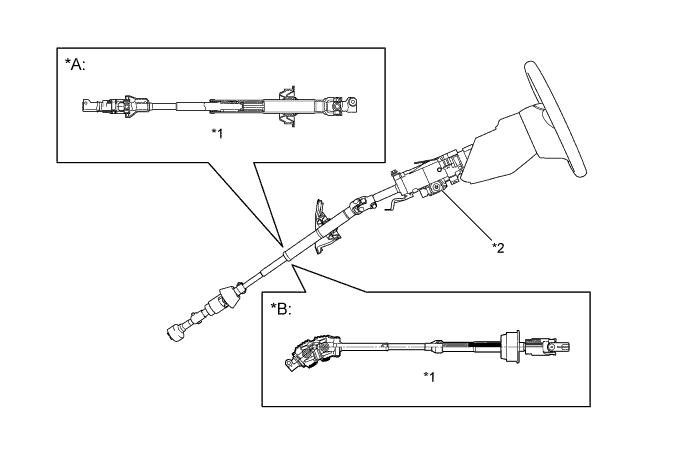 *A:

*1

*2

*B:

*1