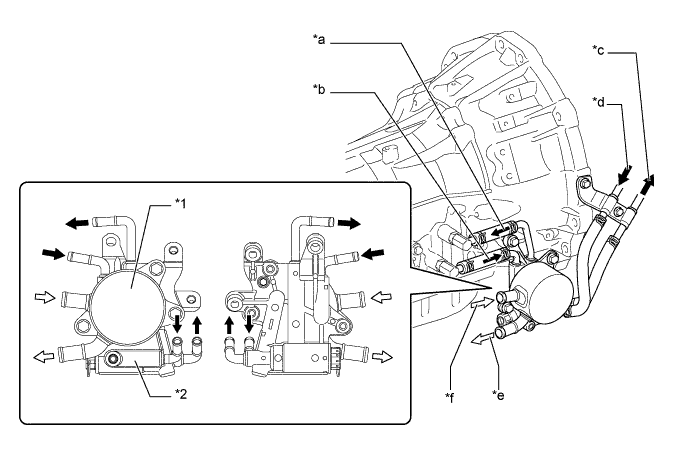 *a

*b

*c

*d

*1

*2

*f

*e