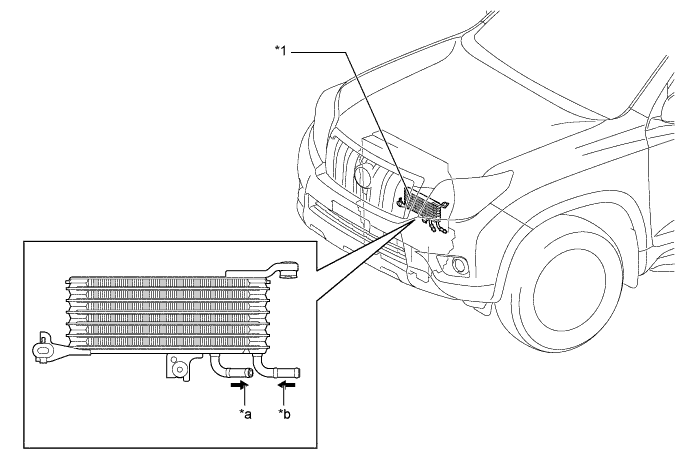 *1

*a

*b