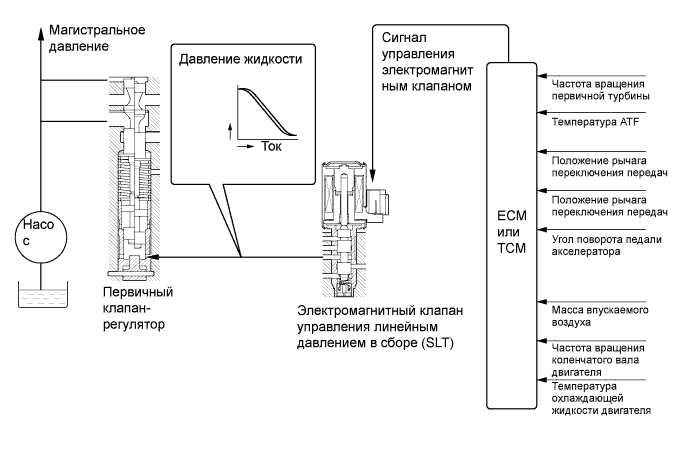 Магистральное давление

Давление жидкости

Ток

Сигнал управления электромагнит ным клапаном

Насо с

Первичный клапан-регулятор

Электромагнитный клапан управления линейным давлением в сборе (SLT)

ECM или TCM

Частота вращения первичной турбины

Температура ATF

Положение рычага переключения передач

Положение рычага переключения передач

Угол поворота педали акселератора

Масса впускаемого воздуха

Частота вращения коленчатого вала двигателя

Температура охлаждающей жидкости двигателя