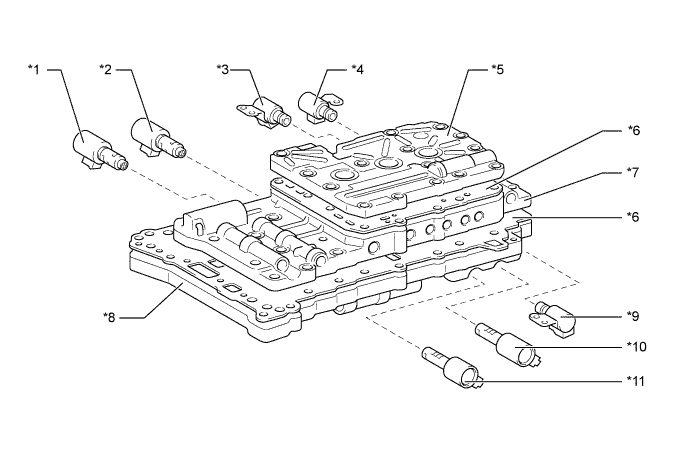 *1
*2
*3
*4
*5
*6
*7
*6
*8
*9
*10
*11