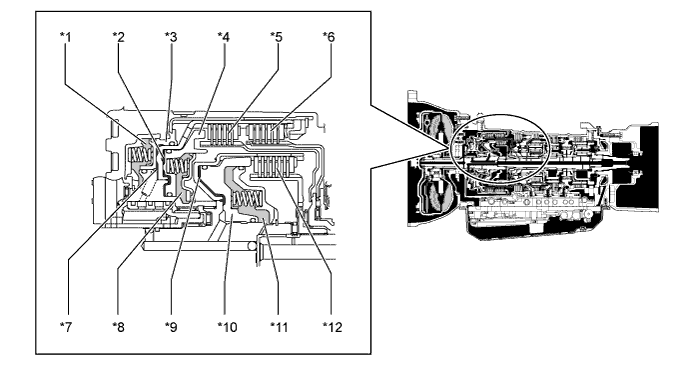 *1 *2 *3 *4 *5 *6

*7 *8 *9 *10 *11 *12