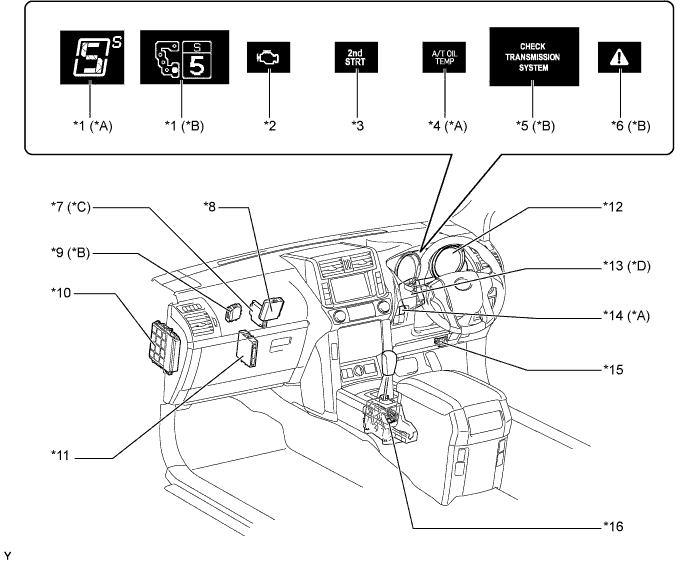 5 S

S 5

2nd STRT

A/T OIL TEMP

CHECK TRANSMISSION SYSTEM

*1 (*A) *1 (*B) *2 *3 *4 (*A) *5 (*B) *6 (*B)

*7 (*C)

*8

*9 (*B)

*10

*11

*12

*13 (*D)

*14 (*A)

*15

*16

Y