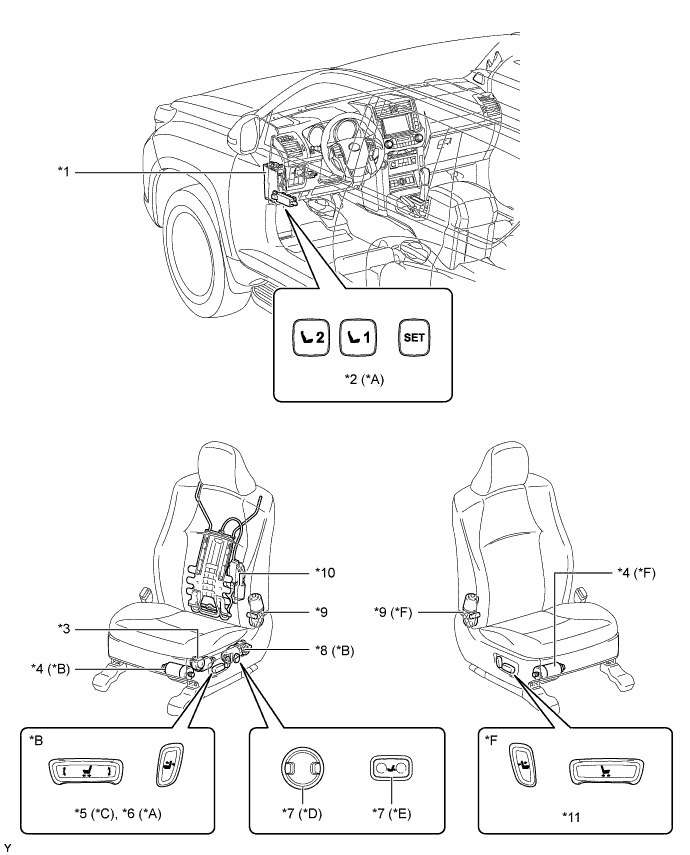 *1

2 1 SET

*2 (*A)

*10

*9

*3

*8 (*B)

*4 (*B)

*4 (*F)

*9 (*F)

*B

*5 (*C), *6 (*A)

*7 (*D)

*7 (*E)

*F

*11

Y