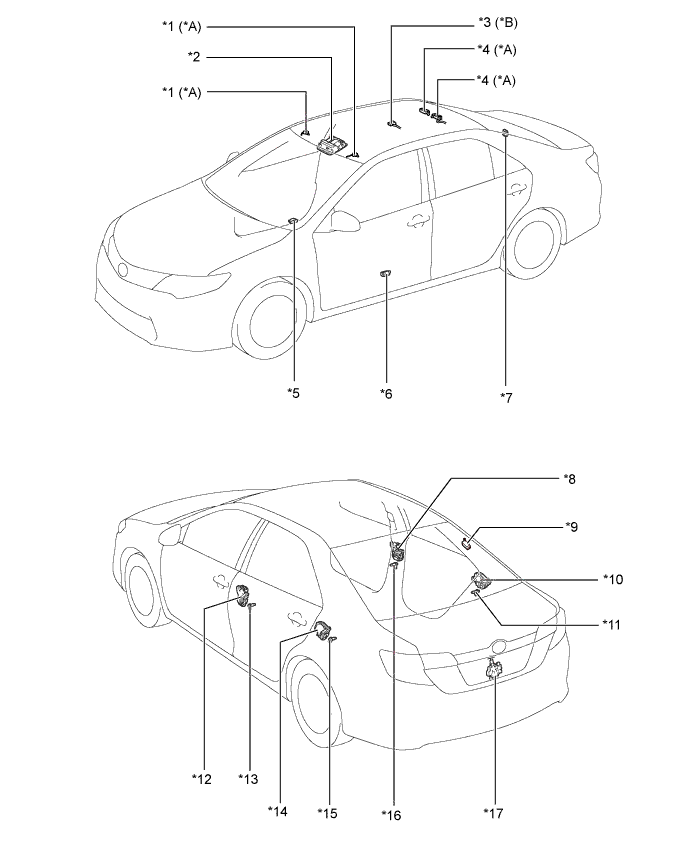 *1 (*A)
*2
*1 (*A)
*3 (*B)
*4 (*A)
*4 (*A)
*5
*6
*7
*8
*9
*10
*11
*12
*13
*14
*15
*16
*17