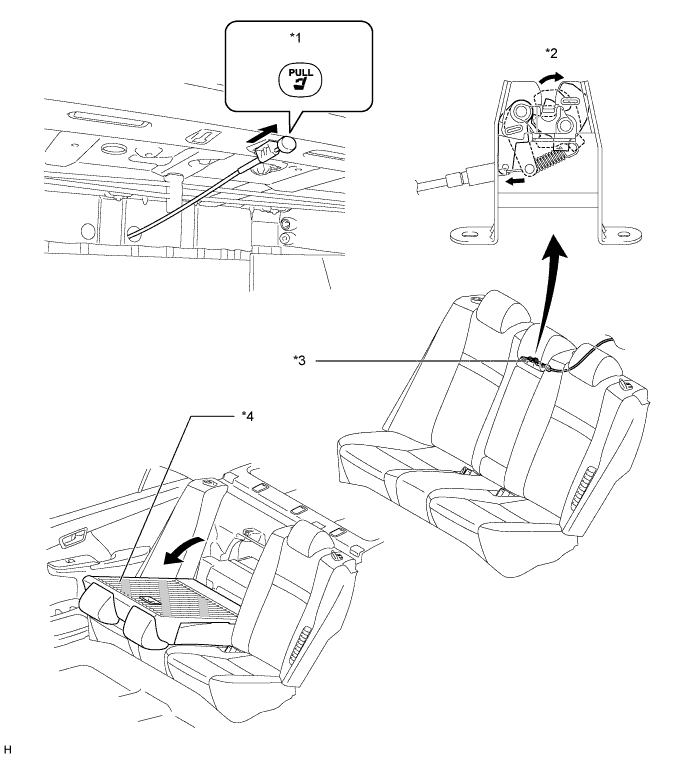 *1

PULL

*2

*3

*4

H