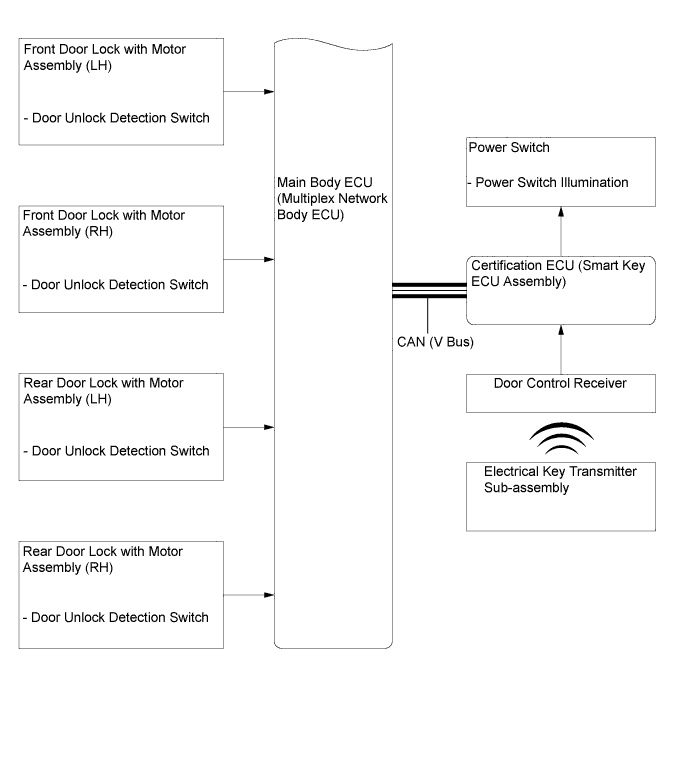 Front Door Lock with Motor Assembly (LH)

- Door Unlock Detection Switch

Front Door Lock with Motor Assembly (RH)

- Door Unlock Detection Switch

Rear Door Lock with Motor Assembly (LH)

- Door Unlock Detection Switch

Rear Door Lock with Motor Assembly (RH)

- Door Unlock Detection Switch

Main Body ECU (Multiplex Network Body ECU)

CAN (V Bus)

Power Switch

- Power Switch Illumination

Certification ECU (Smart Key ECU Assembly)

Door Control Receiver

Electrical Key Transmitter Sub-assembly