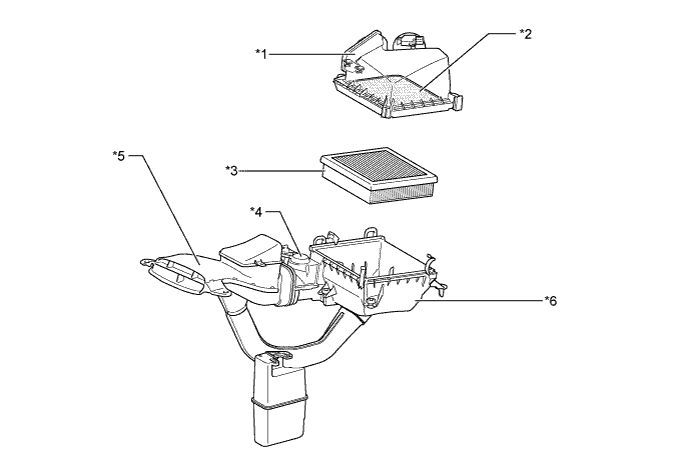 *1
*2
*5
*3
*4
*6