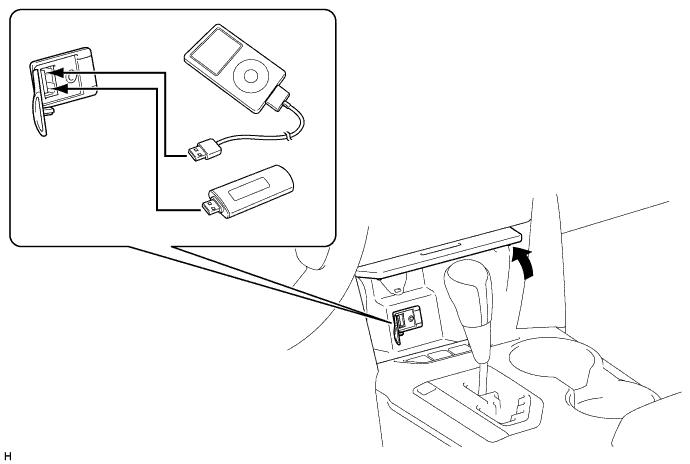 H