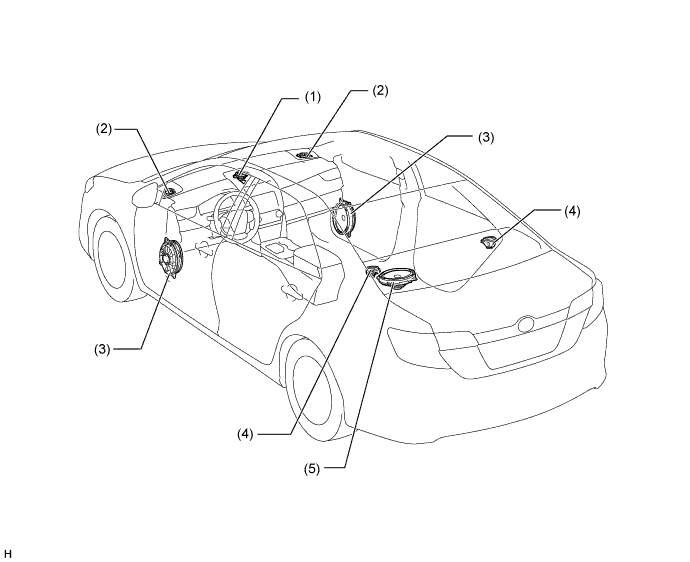 (1)
(2)
(2)
(3)
(4)
(3)
(4)
(5)
H