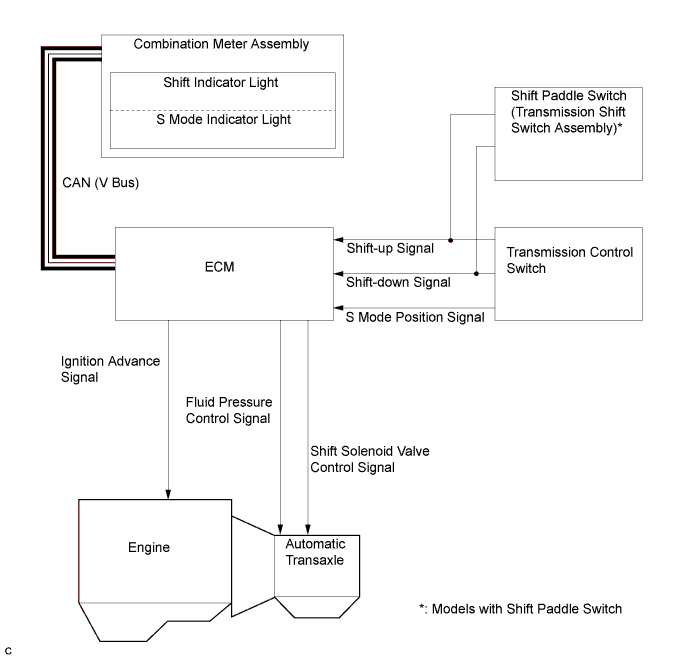 Combination Meter Assembly

Shift Indicator Light

S Mode Indicator Light

Shift Paddle Switch (Transmission Shift Switch Assembly)*

CAN (V Bus)

ECM

Shift-up Signal

Shift-down Signal

S Mode Position Signal

Transmission Control Switch

Ignition Advance Signal

Fluid Pressure Control Signal

Shift Solenoid Valve Control Signal

Engine

Automatic Transaxle

*: Models with Shift Paddle Switch

C