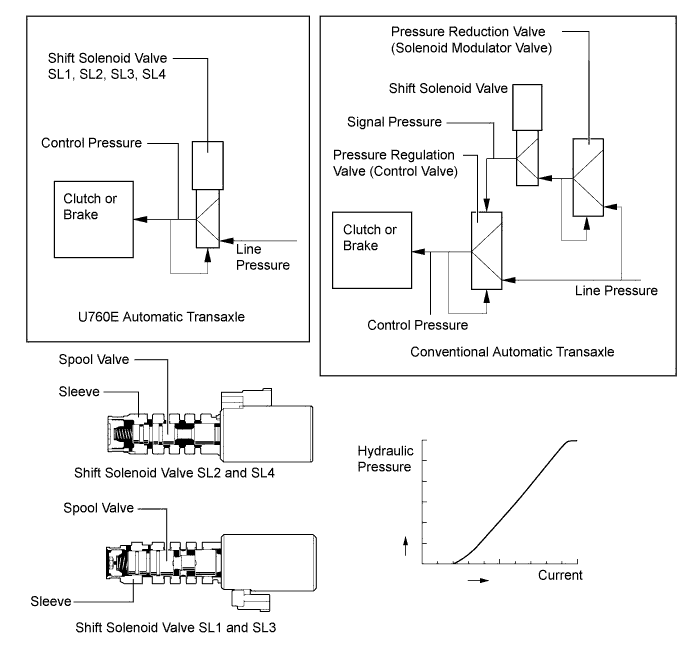 Shift Solenoid Valve
SL1, SL2, SL3, SL4

Control Pressure

Clutch or Brake

Line Pressure

U760E Automatic Transaxle

Pressure Reduction Valve
(Solenoid Modulator Valve)

Shift Solenoid Valve

Signal Pressure

Pressure Regulation Valve (Control Valve)

Clutch or Brake

Line Pressure

Control Pressure

Conventional Automatic Transaxle

Spool Valve

Sleeve

Shift Solenoid Valve SL2 and SL4

Spool Valve

Sleeve

Shift Solenoid Valve SL1 and SL3

Hydraulic Pressure

Current