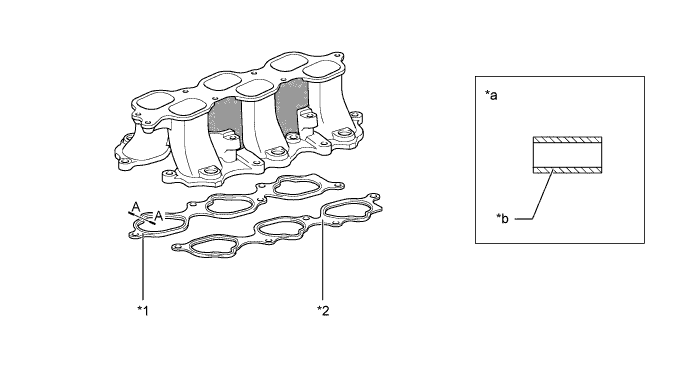 A
A
*1
*2
*a
*b