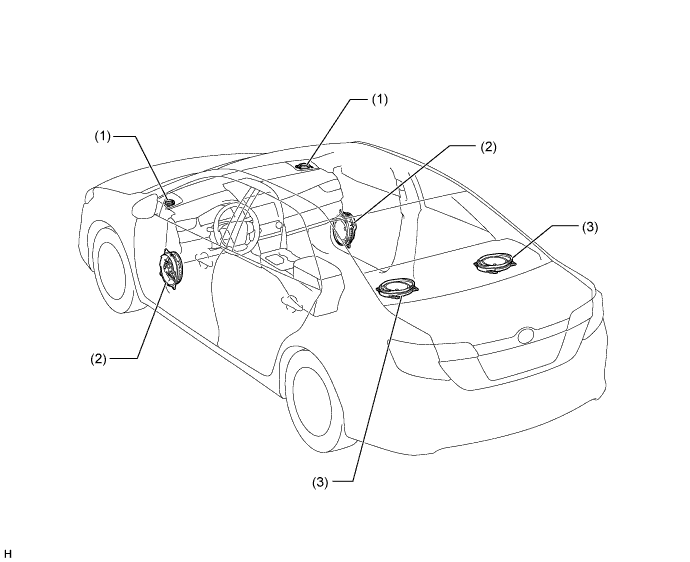 (1)

(1)

(2)

(3)

(2)

(3)

H