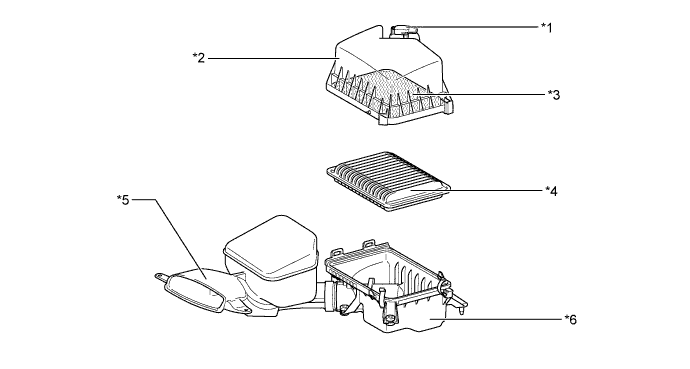 *1
*2
*3
*4
*5
*6