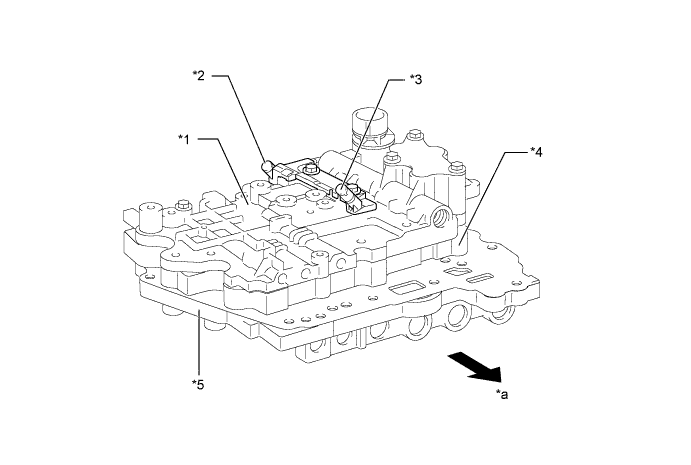 *2
*3
*1
*4
*5
*a