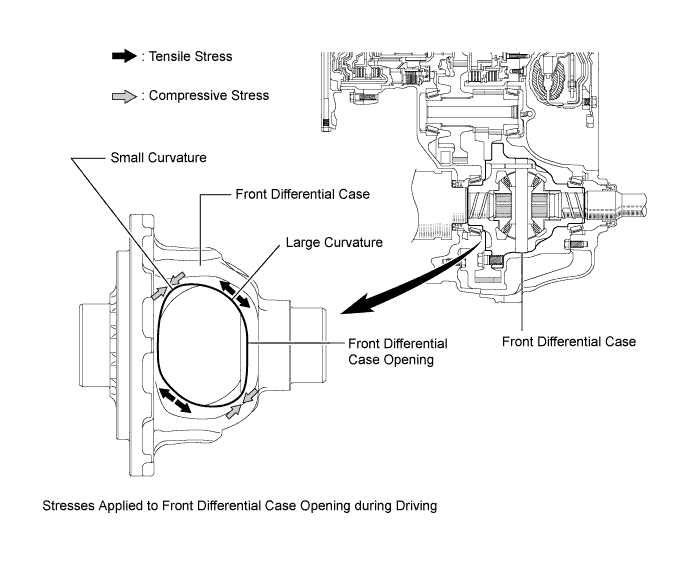 : Tensile Stress

: Compressive Stress

Small Curvature

Front Differential Case

Large Curvature

Front Differential Case Opening

Front Differential Case

Stresses Applied to Front Differential Case Opening during Driving