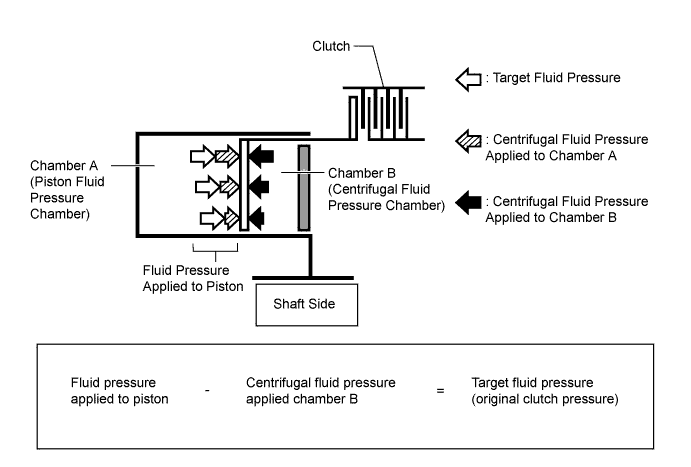 Clutch

: Target Fluid Pressure

: Centrifugal Fluid Pressure Applied to Chamber A

: Centrifugal Fluid Pressure Applied to Chamber B

Chamber A (Piston Fluid Pressure Chamber)

Chamber B (Centrifugal Fluid Pressure Chamber)

Fluid Pressure Applied to Piston

Shaft Side

Fluid pressure applied to piston - Centrifugal fluid pressure applied chamber B = Target fluid pressure (original clutch pressure)