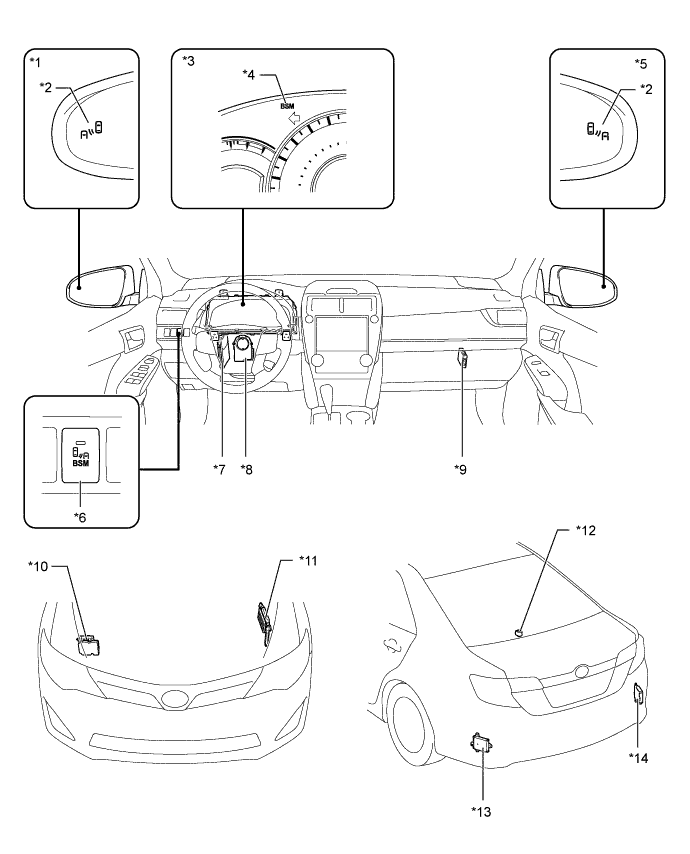 *1
*2
*3
*4
BSM
*5
*2
BSM
*6
*7
*8
*9
*10
*11
*12
*13
*14