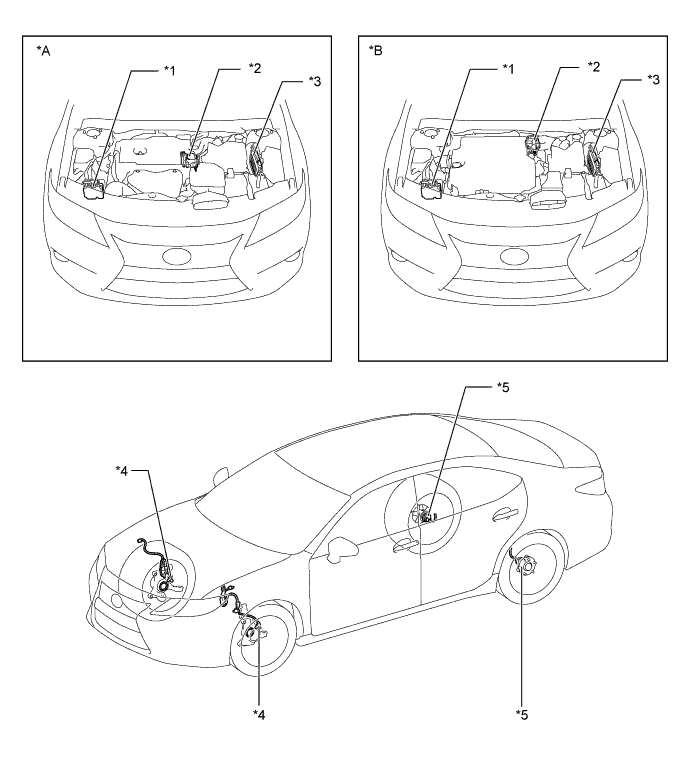 *A
*1
*2
*3

*B
*1
*2
*3

*5
*4
*4
*5