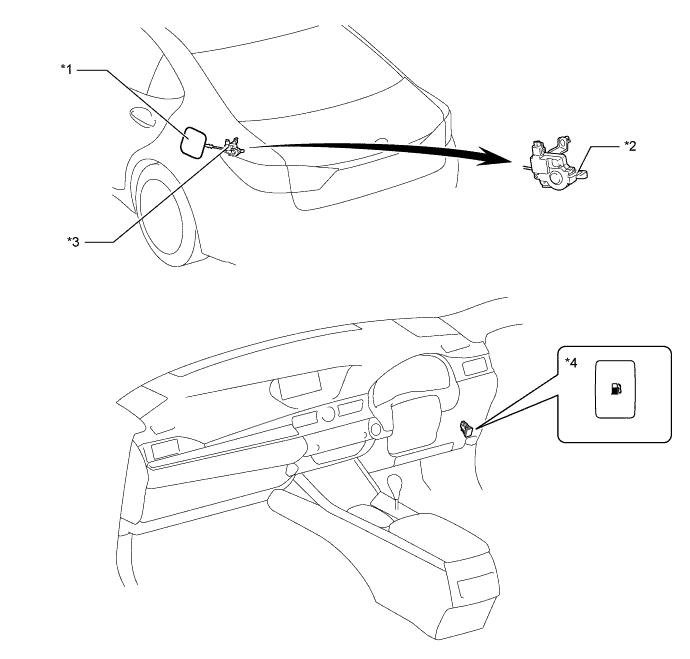 *1

*2

*3

*4