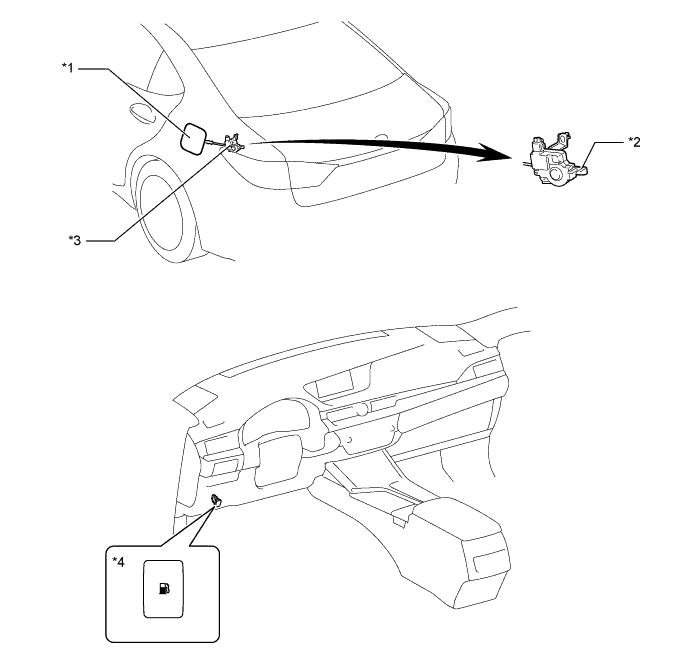 *1

*2

*3

*4