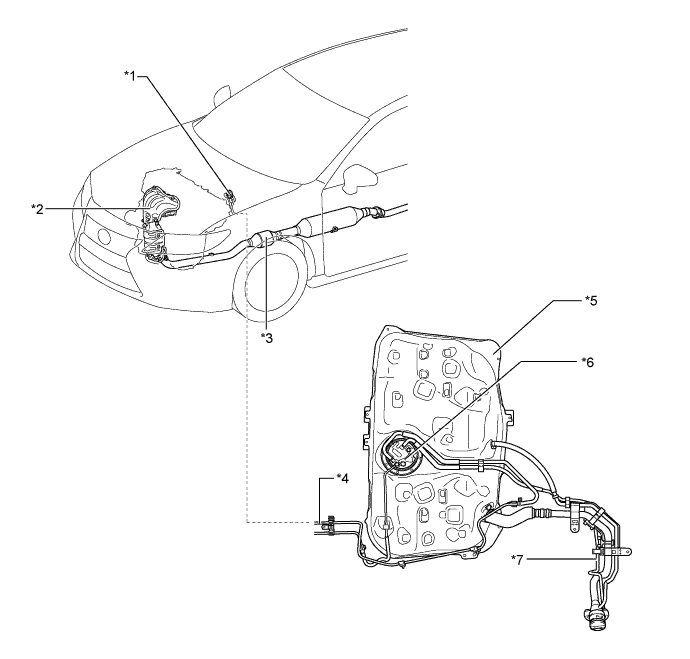 *1
*2
*3
*5
*6
*4
*7