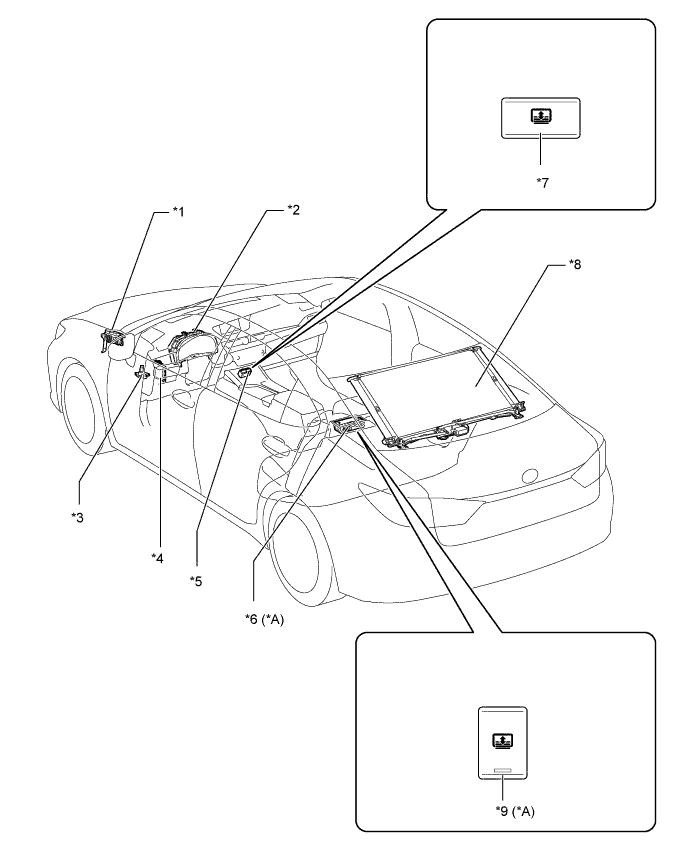 *7

*1

*2

*8

*3

*4

*5

*6 (*A)

*9 (*A)