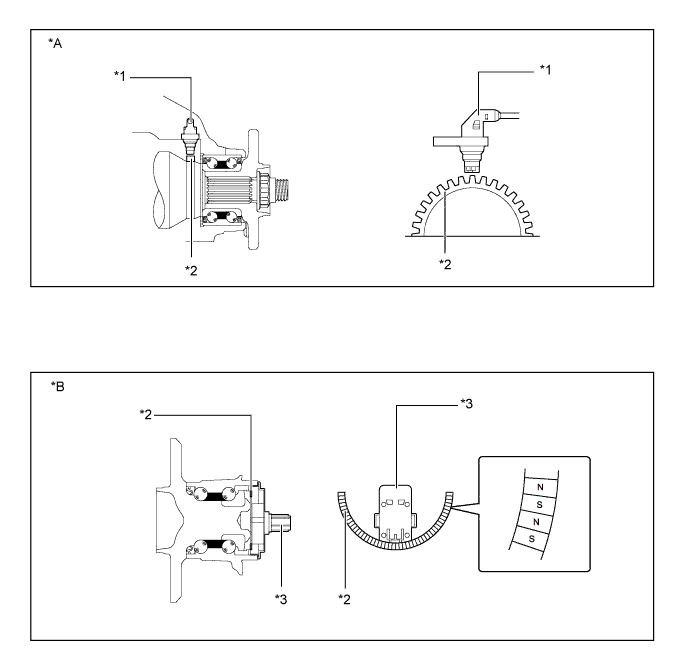 *A

*1

*2

*1

*2

*B

*2

*3

*3

*2

N
S
N
S