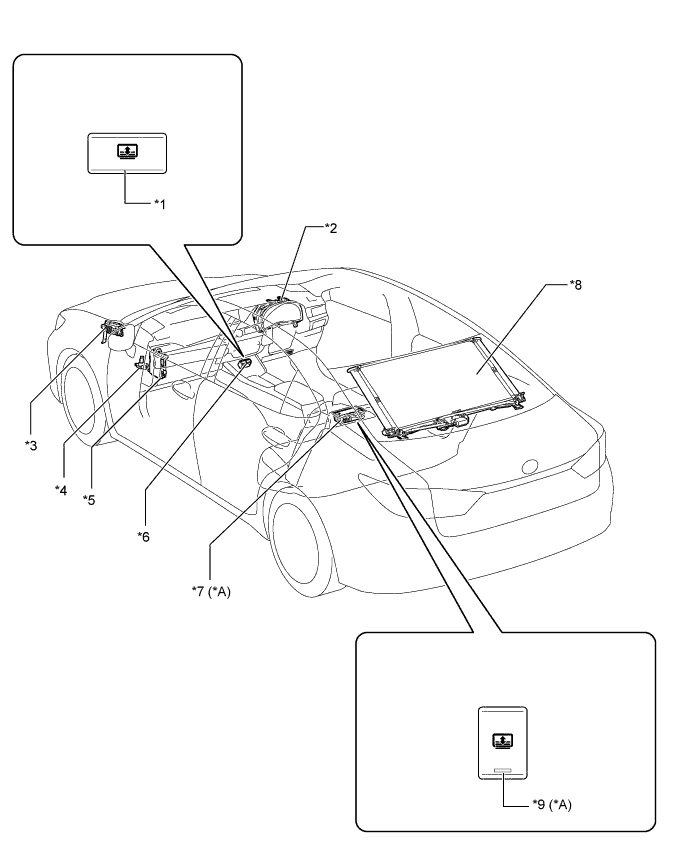 *1

*2

*8

*3

*4

*5

*6

*7 (*A)

*9 (*A)