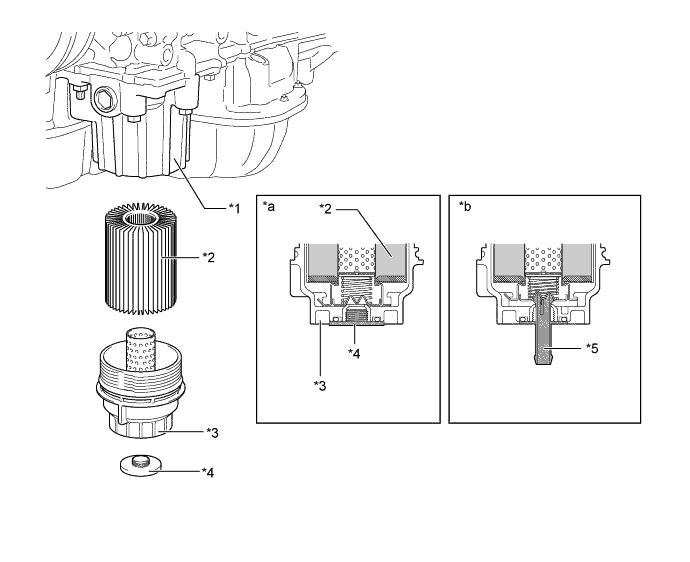 *1

*2

*3

*4

*a

*2

*4

*3

*b

*5