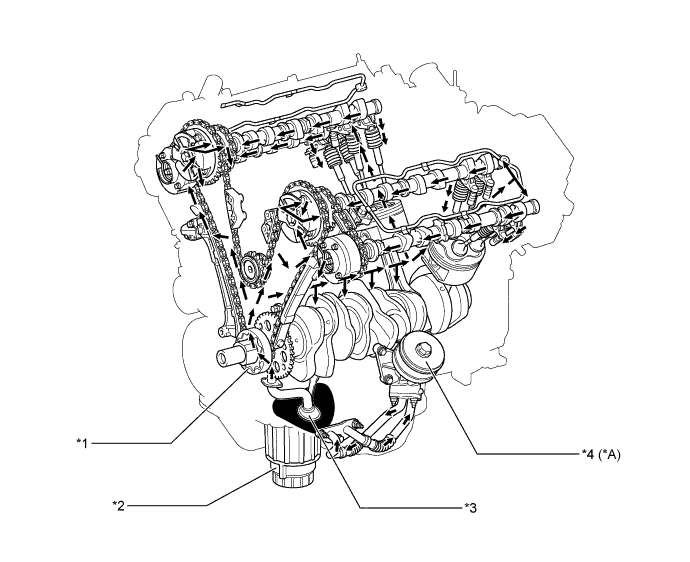 *1

*2

*3

*4 (*A)