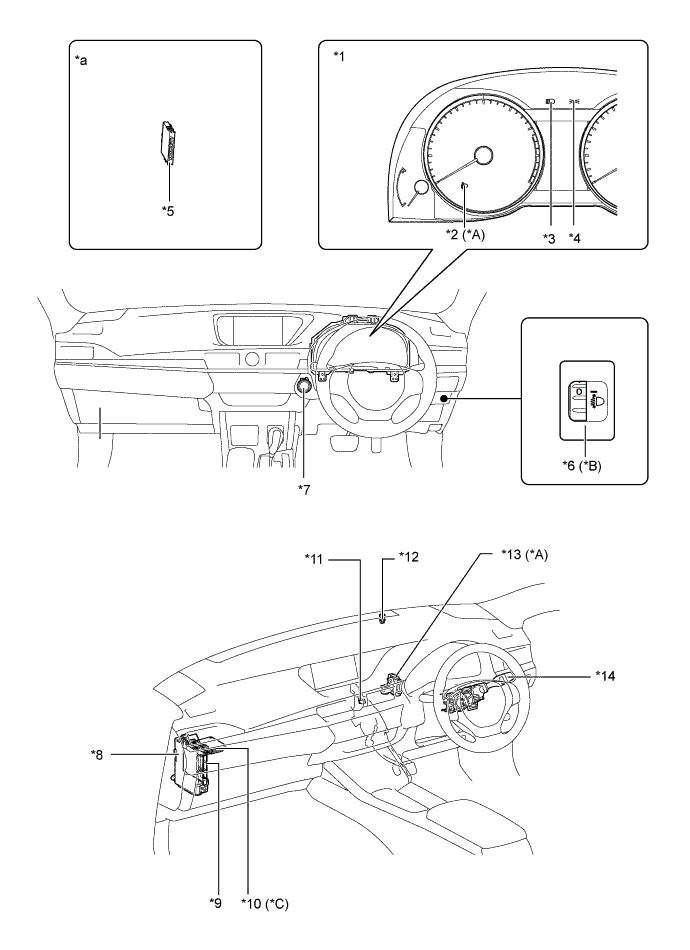 *a

*5

*1

*2 (*A)

*3

*4

*6 (*B)

*7

*11

*12

*13 (*A)

*14

*8

*9

*10 (*C)