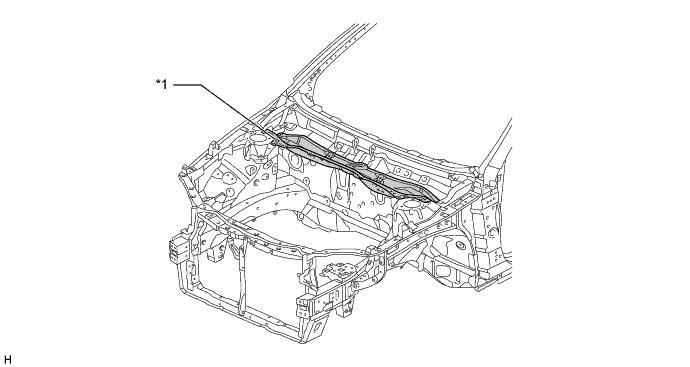 *1

H