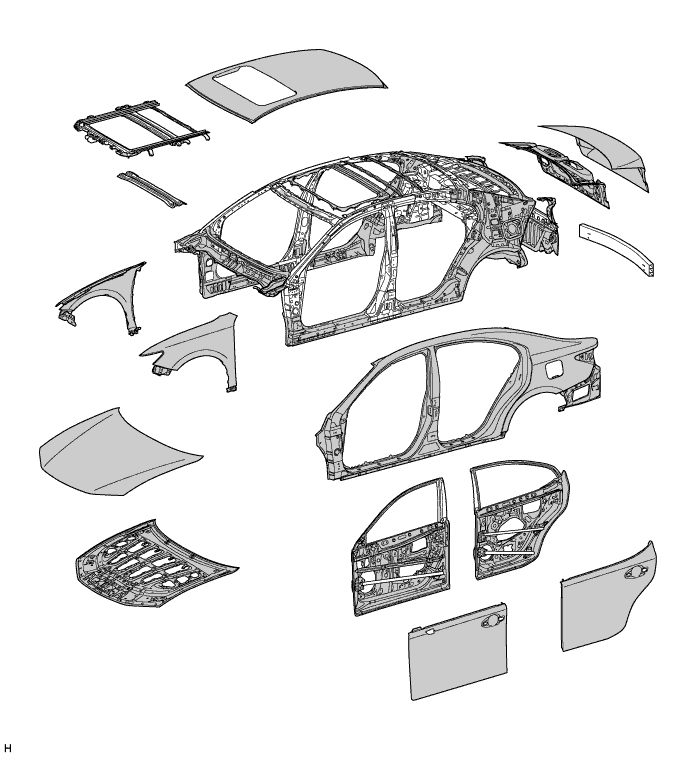 H