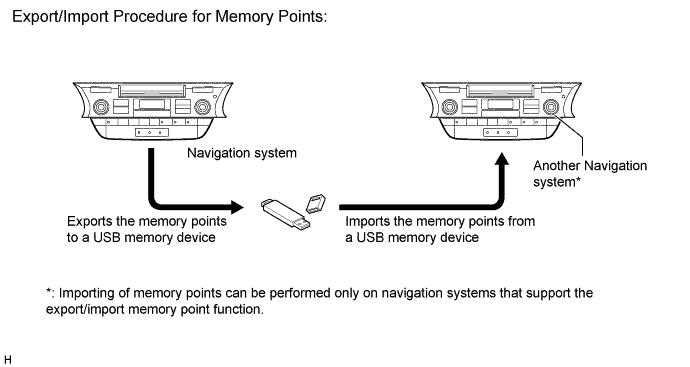 Export/Import Procedure for Memory Points:

Navigation system

Another Navigation system*

Exports the memory points to a USB memory device

Imports the memory points from a USB memory device

*: Importing of memory points can be performed only on navigation systems that support the export/import memory point function.

H