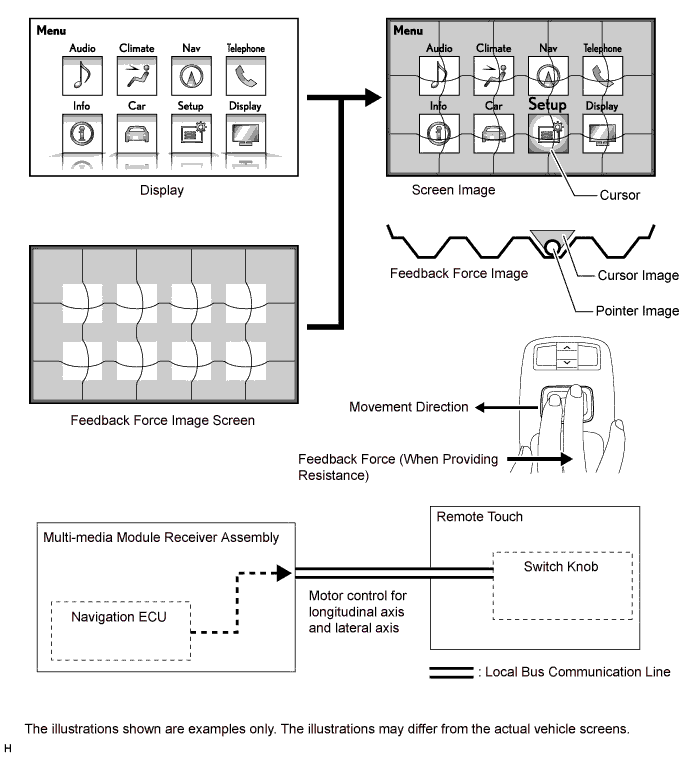 Menu
Audio
Climate
Nav
Telephone
Info
Car
Setup
Display

Display

Menu
Audio
Climate
Nav
Telephone
Info
Car
Setup
Display

Screen Image

Cursor

Feedback Force Image

Cursor Image

Pointer Image

Feedback Force Image Screen

Movement Direction

Feedback Force (When Providing Resistance)

Multi-media Module Receiver Assembly

Navigation ECU

Motor control for longitudinal axis and lateral axis

Remote Touch

Switch Knob

: Local Bus Communication Line

The illustrations shown are examples only. The illustrations may differ from the actual vehicle screens.

H