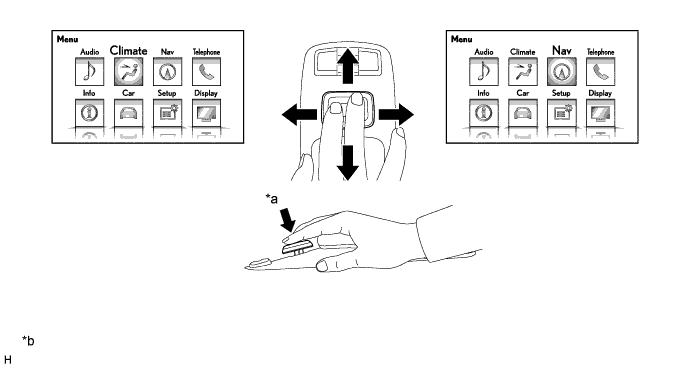 Menu
Audio
Climate
Nav
Telephone
Info
Car
Setup
Display

Menu
Audio
Climate
Nav
Telephone
Info
Car
Setup
Display

*a

*b

H