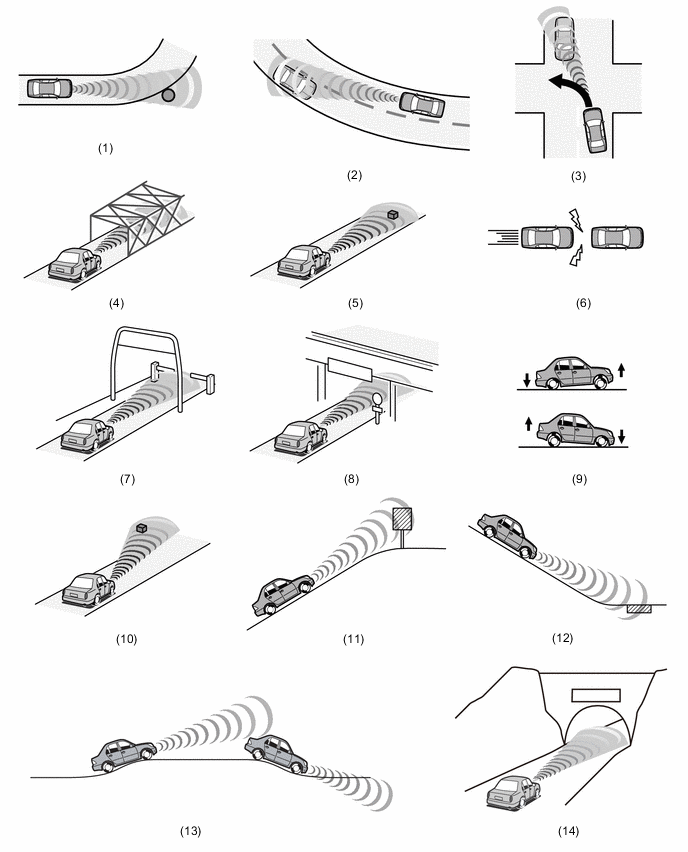 (1)

(2)

(3)

(4)

(5)

(6)

(7)

(8)

(9)

(10)

(11)

(12)

(13)

(14)