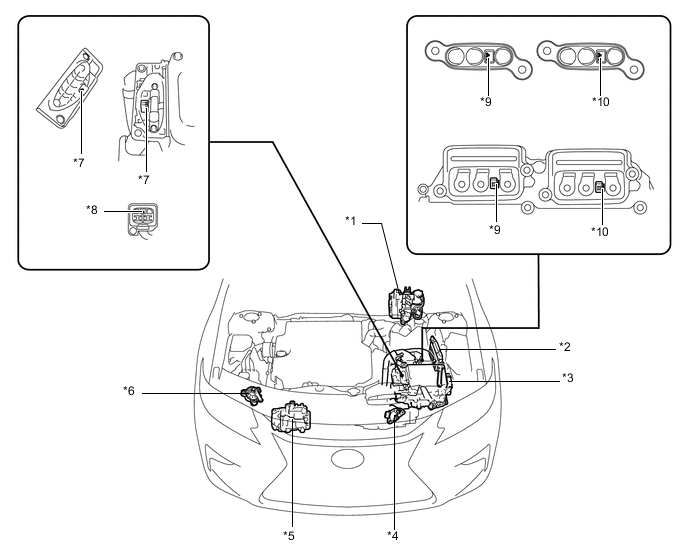 *7
*7
*8
*9
*10
*9
*10
*1
*2
*3
*6
*5
*4