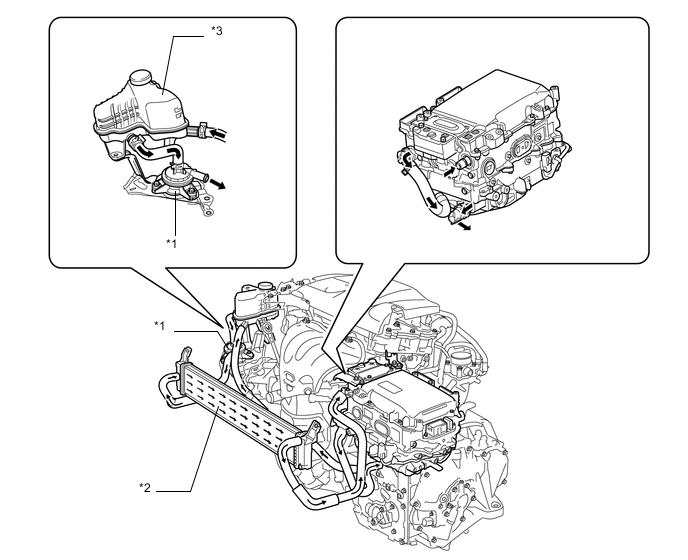 *3

*1

*1

*2