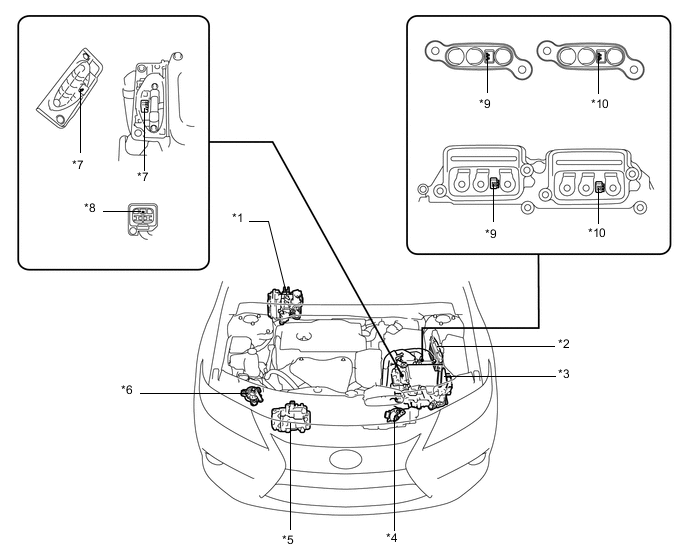 *7
*7
*8
*9
*10
*9
*10
*1
*2
*3
*6
*5
*4