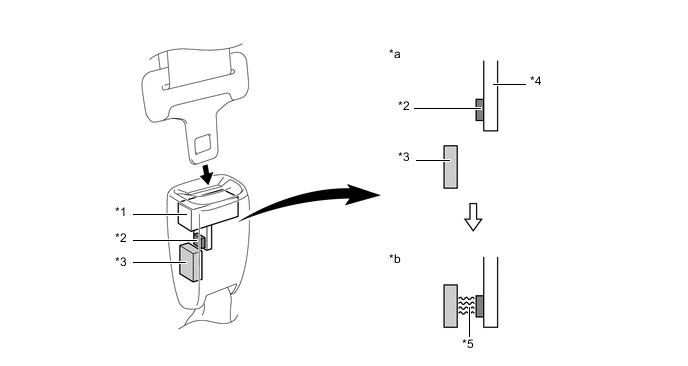 *1
*2
*3
*a
*4
*2
*3
*b
*5