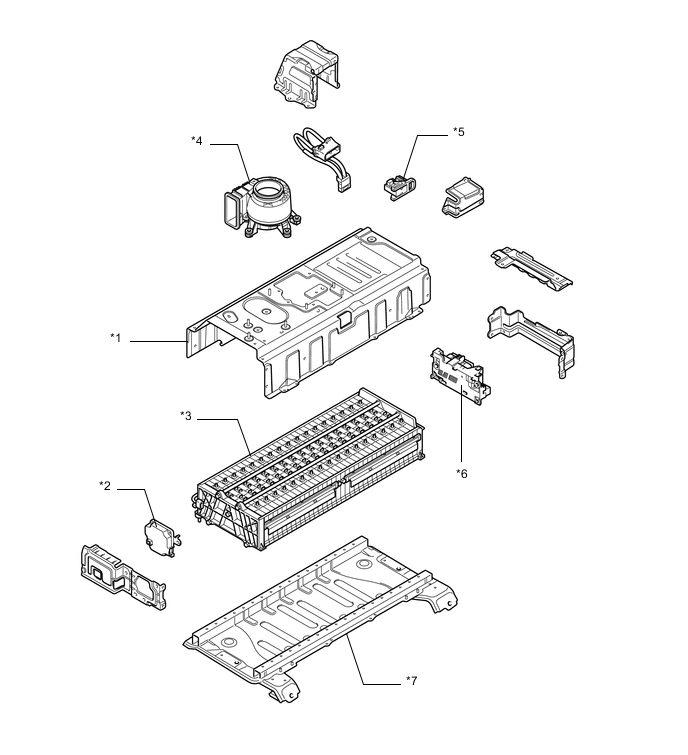 *4

*5

*1

*3

*6

*2

*7