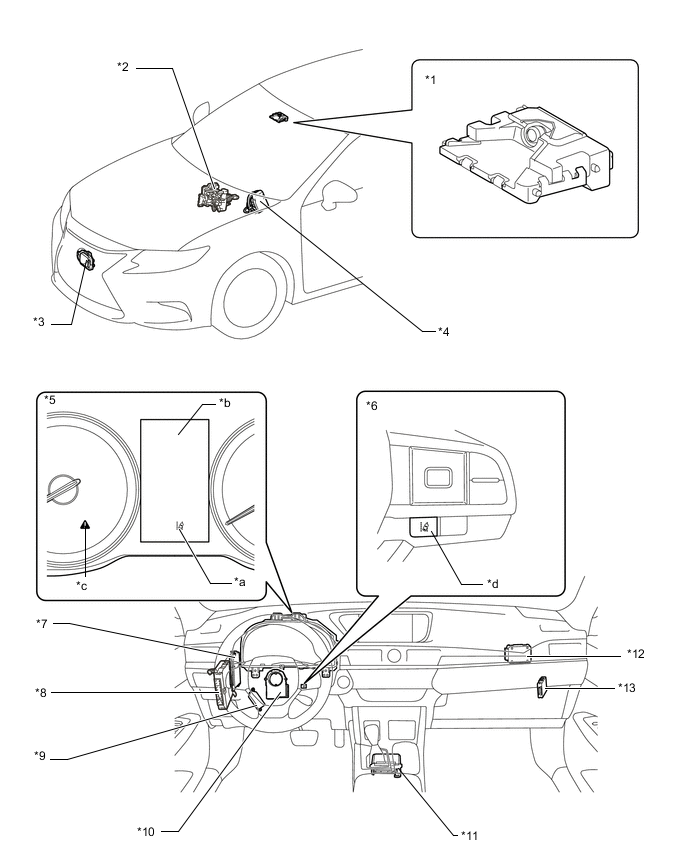 *2

*1

*3

*4

*5

*b

*c

*a

*6

*d

*7

*8

*9

*10

*11

*12

*13