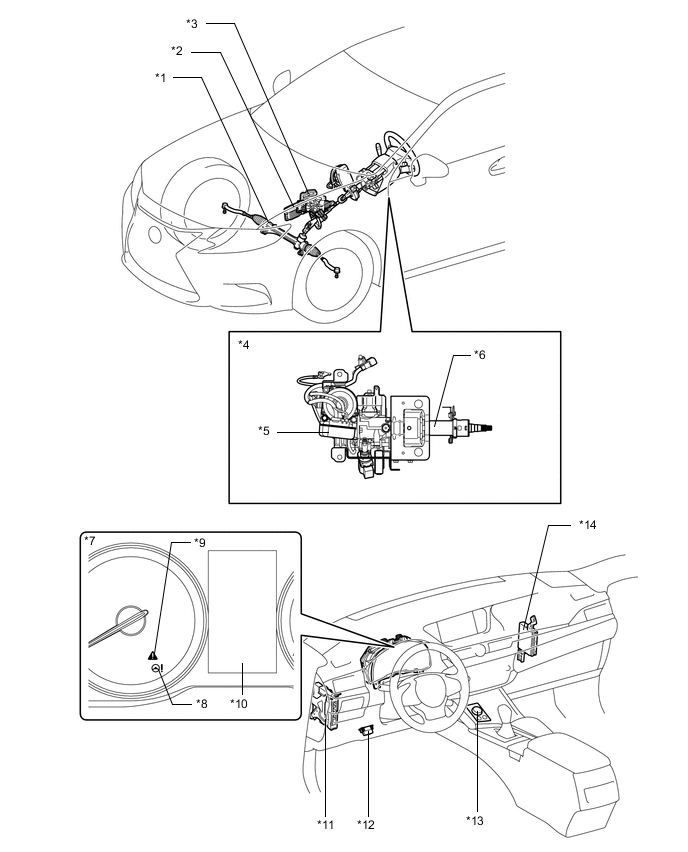 *3
*2
*1
*4
*6
*5
*7
*9
*8
*10
*14
*11
*12
*13